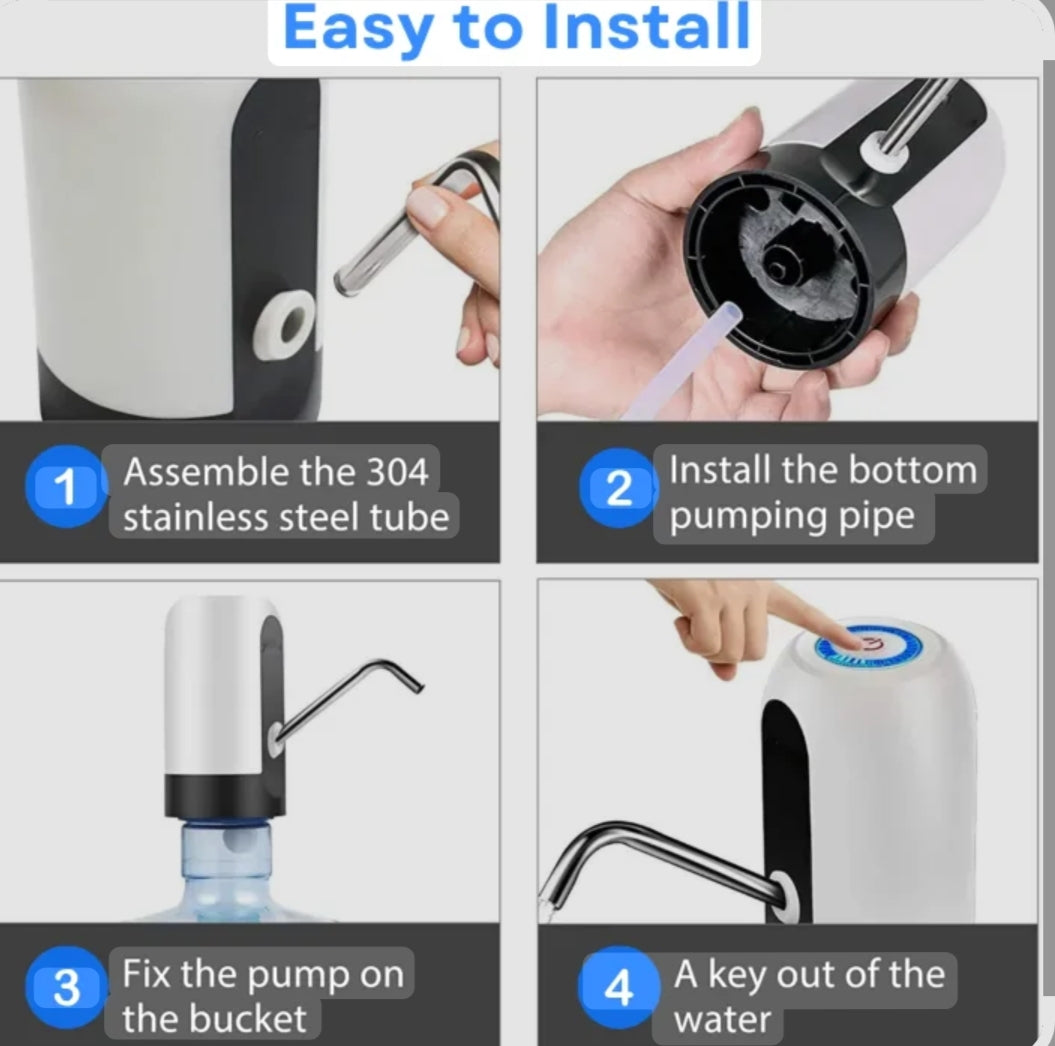 Easy to Install

1 Assemble the 304 stainless steel tube

2 Install the bottom pumping pipe

3 Fix the pump on the bucket

4 A key out of the water